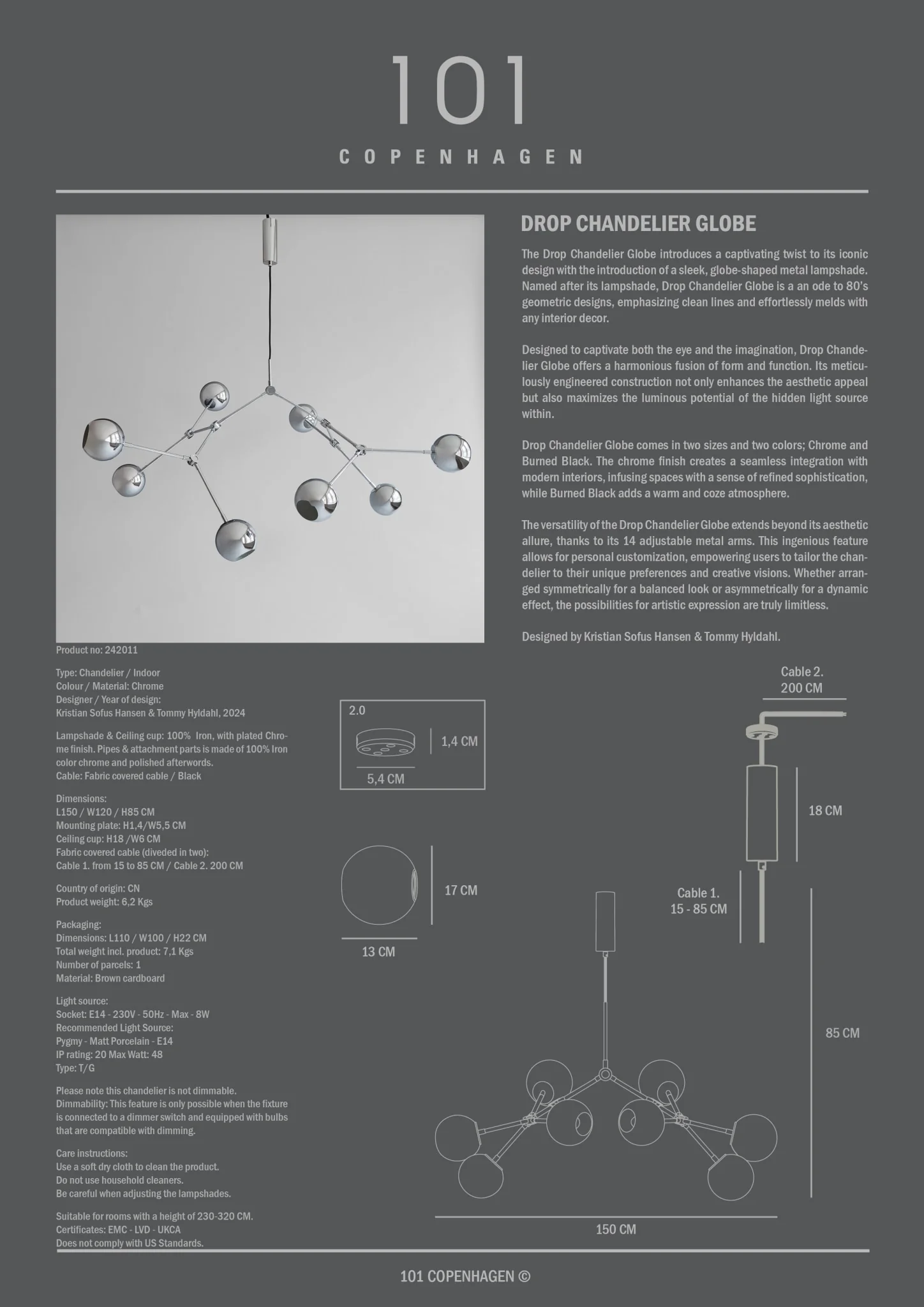 101

COPENHAGEN

DROP CHANDELIER GLOBE

The Drop Chandelier Globe introduces a captivating twist to its iconic design with the introduction of a sleek, globe-shaped metal lampshade. Named after its lampshade, Drop Chandelier Globe is a an ode to 80's geometric designs, emphasizing clean lines and effortlessly melds with any interior decor.

Designed to captivate both the eye and the imagination, Drop Chandelier Globe offers a harmonious fusion of form and function. Its meticulously engineered construction not only enhances the aesthetic appeal but also maximizes the luminous potential of the hidden light source within.

Drop Chandelier Globe comes in two sizes and two colors; Chrome and Burned Black. The chrome finish creates a seamless integration with modern interiors, infusing spaces with a sense of refined sophistication, while Burned Black adds a warm and coze atmosphere.

The versatility of the Drop Chandelier Globe extends beyond its aesthetic allure, thanks to its 14 adjustable metal arms. This ingenious feature allows for personal customization, empowering users to tailor the chandelier to their unique preferences and creative visions. Whether arranged symmetrically for a balanced look or asymmetrically for a dynamic effect, the possibilities for artistic expression are truly limitless.

Designed by Kristian Sofus Hansen & Tommy Hyldahl.

Product no: 242011

Type: Chandelier / Indoor
Colour / Material: Chrome
Designer / Year of design:
Kristian Sofus Hansen & Tommy Hyldahl, 2024

Lampshade & Ceiling cup: 100% Iron, with plated Chrome finish. Pipes & attachment parts is made of 100% Iron color chrome and polished afterwords.
Cable: Fabric covered cable / Black

Dimensions:
L150 / W120 / H85 CM
Mounting plate: H1,4/W5,5 CM
Ceiling cup: H18 /W6 CM
Fabric covered cable (diveded in two):
Cable 1. from 15 to 85 CM / Cable 2. 200 CM

Country of origin: CN
Product weight: 6,2 Kgs

Packaging:
Dimensions: L110 / W100 / H22 CM
Total weight incl. product: 7,1 Kgs
Number of parcels: 1
Material: Brown cardboard

Light source:
Socket: E14 - 230V - 50Hz - Max - 8W
Recommended Light Source:
Pygmy - Matt Porcelain - E14
IP rating: 20 Max Watt: 48
Type: T/G

Please note this chandelier is not dimmable.
Dimmability: This feature is only possible when the fixture is connected to a dimmer switch and equipped with bulbs that are compatible with dimming.

Care instructions:
Use a soft dry cloth to clean the product.
Do not use household cleaners.
Be careful when adjusting the lampshades.

Suitable for rooms with a height of 230-320 CM.
Certificates: EMC - LVD - UKCA
Does not comply with US Standards.

2.0
1,4 CM
5,4 CM
17 CM
13 CM
Cable 2.
200 CM
18 CM
Cable 1.
15 - 85 CM
85 CM
150 CM

101 COPENHAGEN ©